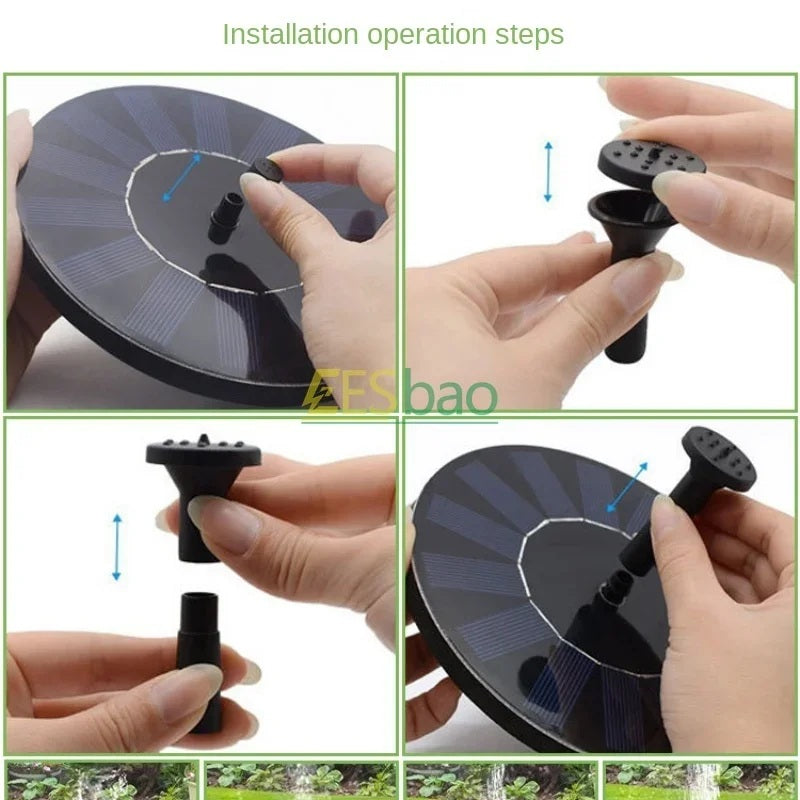 Installation operation steps

EESbao