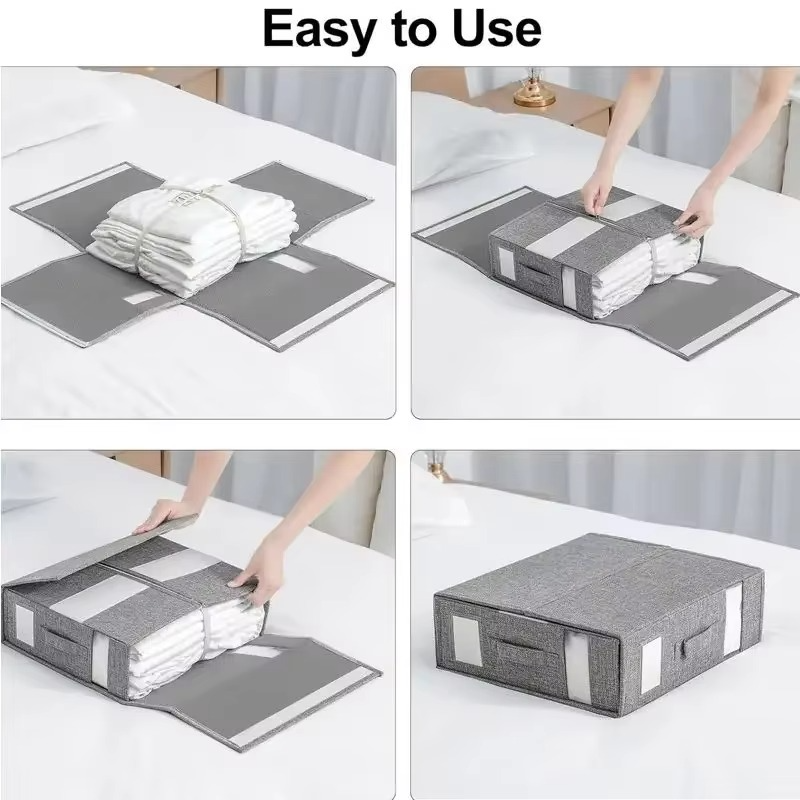 Easy to Use